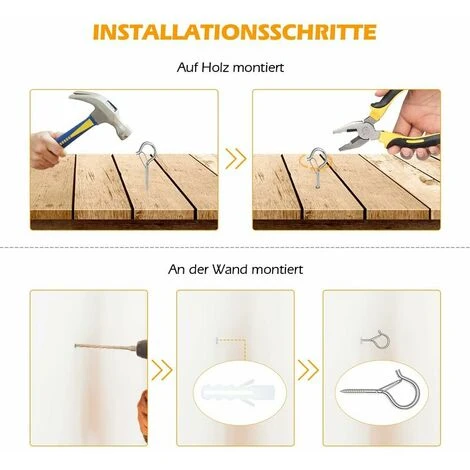 INSTALLATIONSSCHRITTE

Auf Holz montiert

An der Wand montiert