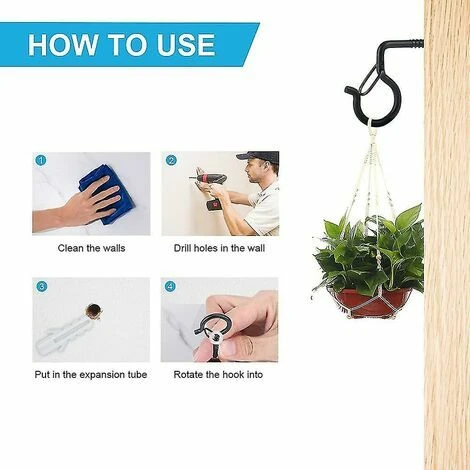 HOW TO USE

1
Clean the walls

2
Drill holes in the wall

3
Put in the expansion tube

4
Rotate the hook into